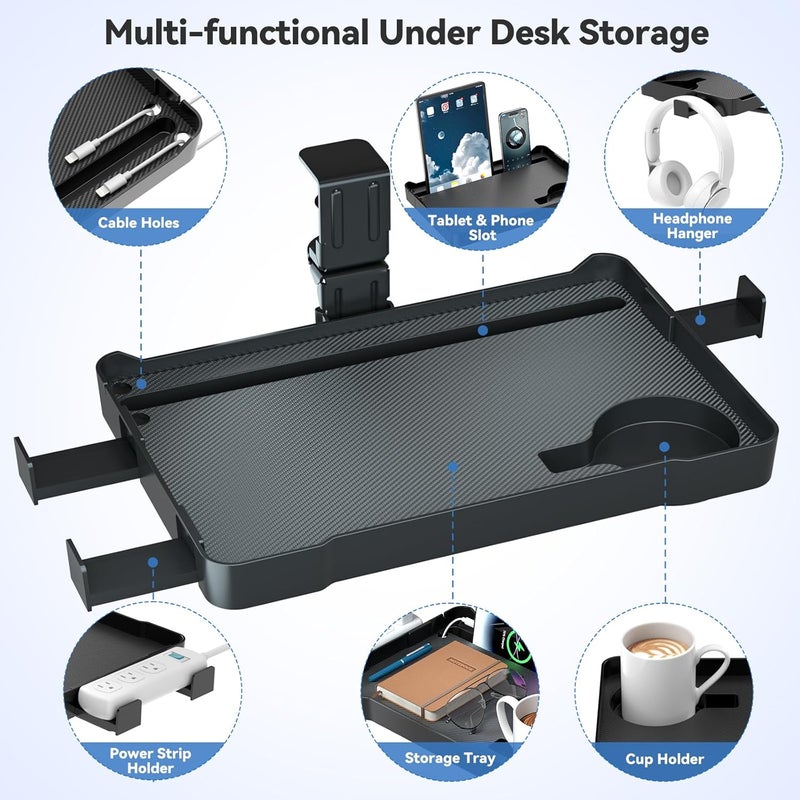 Multi-functional Under Desk Storage

Cable Holes

Tablet & Phone Slot

Headphone Hanger

Power Strip Holder

Storage Tray

Cup Holder